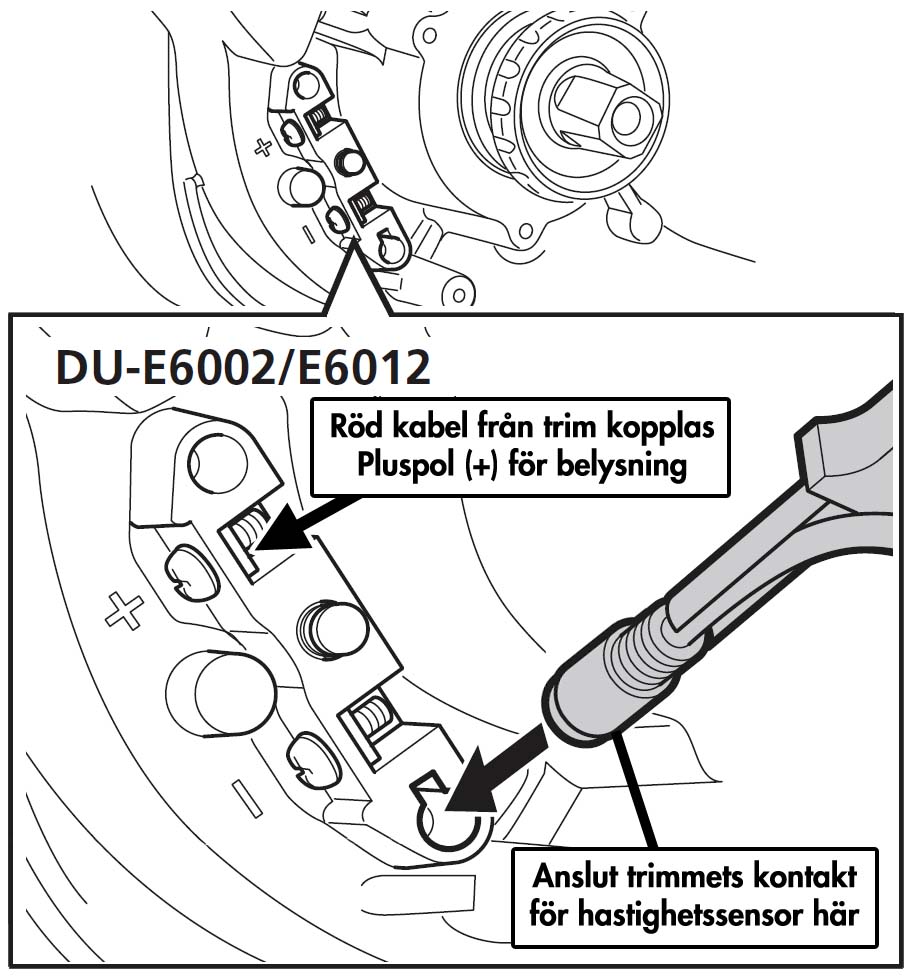 +
−
DU-E6002/E6012
Röd kabel från trim kopplas Pluspol (+) för belysning
+
−
Anslut trimmets kontakt för hastighetssensor här