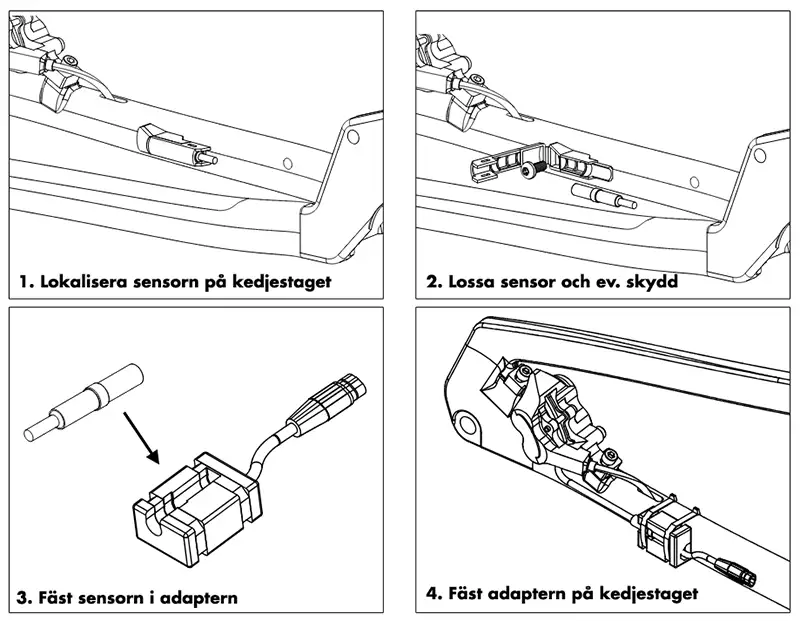 1. Lokalisera sensorn på kedjestaget

2. Lossa sensor och ev. skydd

3. Fäst sensorn i adaptern

4. Fäst adaptern på kedjestaget