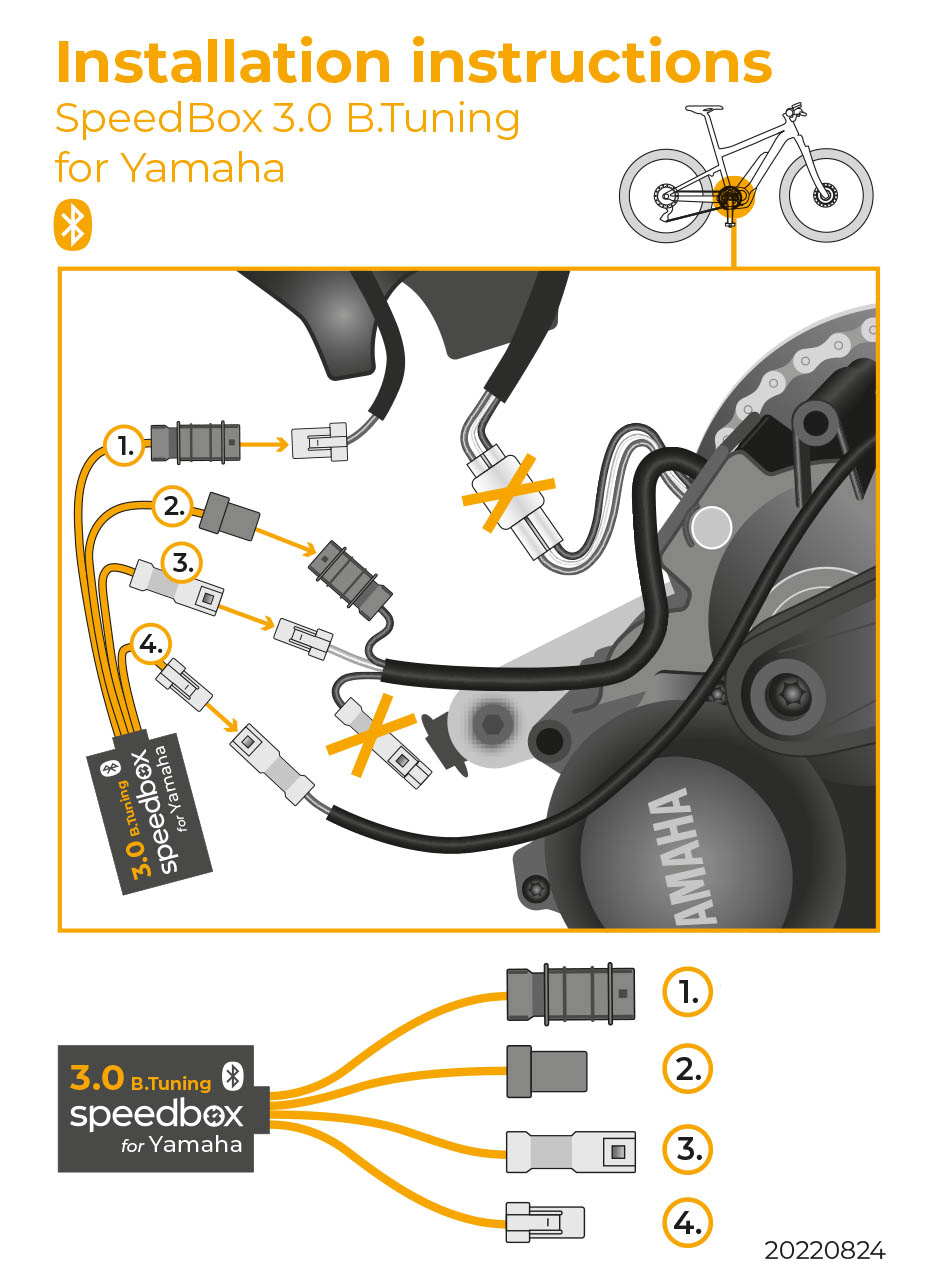 Installation instructions
SpeedBox 3.0 B.Tuning for Yamaha

1.
2.
3.
4.

3.0 B.Tuning speedbox for Yamaha

YAMAHA

3.0 B.Tuning
speedbox
for Yamaha

1.
2.
3.
4.

20220824