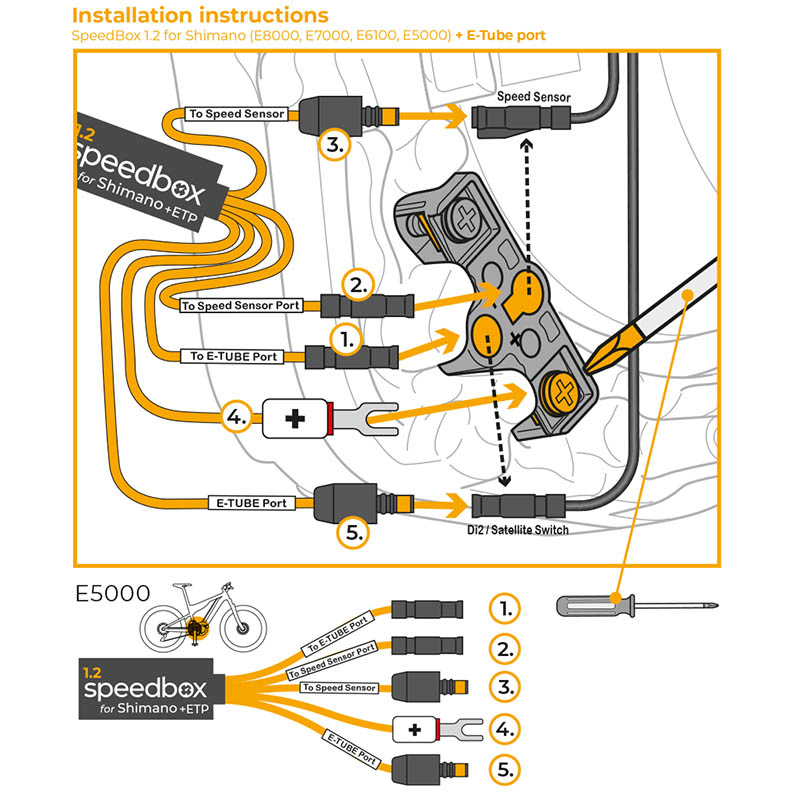 Installation instructions
SpeedBox 1.2 for Shimano (E8000, E7000, E6100, E5000) + E-Tube port

1.2
speedbox
for Shimano +ETP

To Speed Sensor
3.
Speed Sensor
To Speed Sensor Port
2.
To E-TUBE Port
1.
4.
+
E-TUBE Port
5.
Di2 / Satellite Switch

E5000
1.2
speedbox
for Shimano +ETP
To E-TUBE Port
To Speed Sensor Port
To Speed Sensor
+
E-TUBE Port
1.
2.
3.
4.
5.