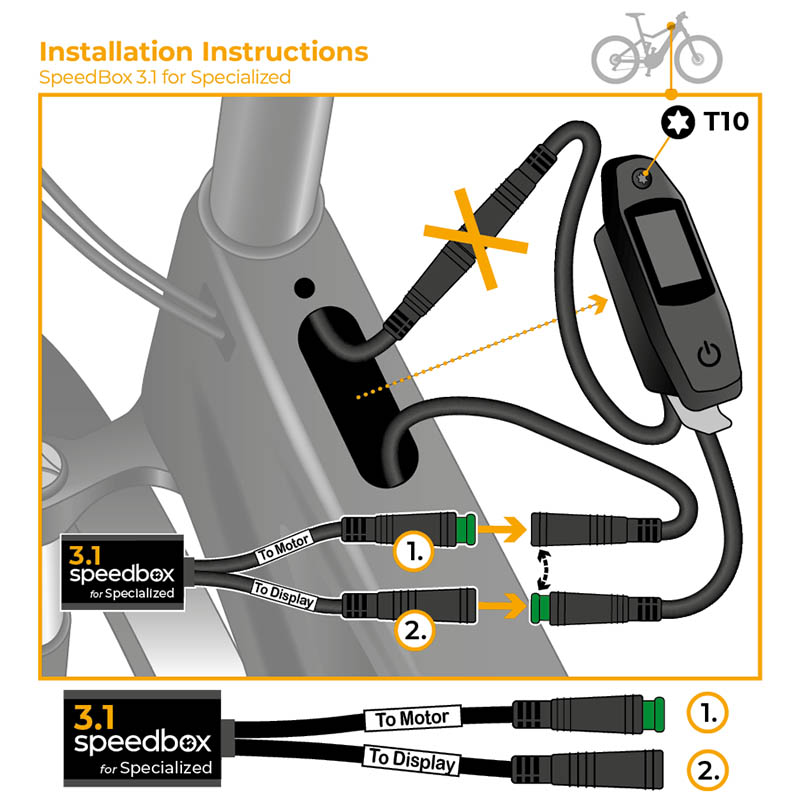 Installation Instructions
SpeedBox 3.1 for Specialized

T10

3.1
speedbox
for Specialized

To Motor
To Display

1.
2.

3.1
speedbox
for Specialized

To Motor
To Display

1.
2.